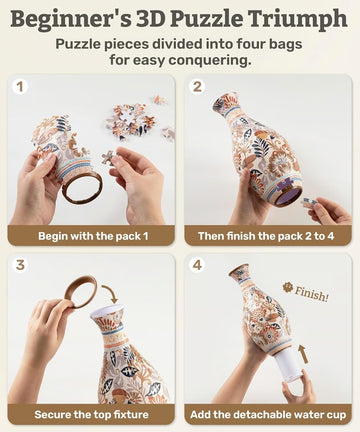 Beginner's 3D Puzzle Triumph

Puzzle pieces divided into four bags for easy conquering.

1

Begin with the pack 1

2

Then finish the pack 2 to 4

3

Secure the top fixture

4

Finish!

Add the detachable water cup