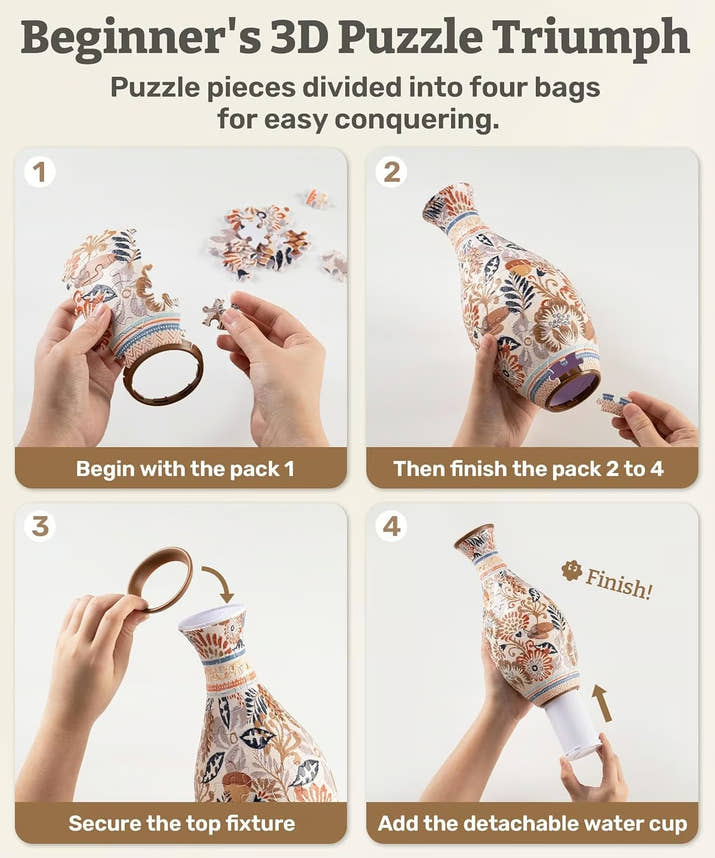 Beginner's 3D Puzzle Triumph

Puzzle pieces divided into four bags for easy conquering.

1

Begin with the pack 1

2

Then finish the pack 2 to 4

3

Secure the top fixture

4

Finish!

Add the detachable water cup