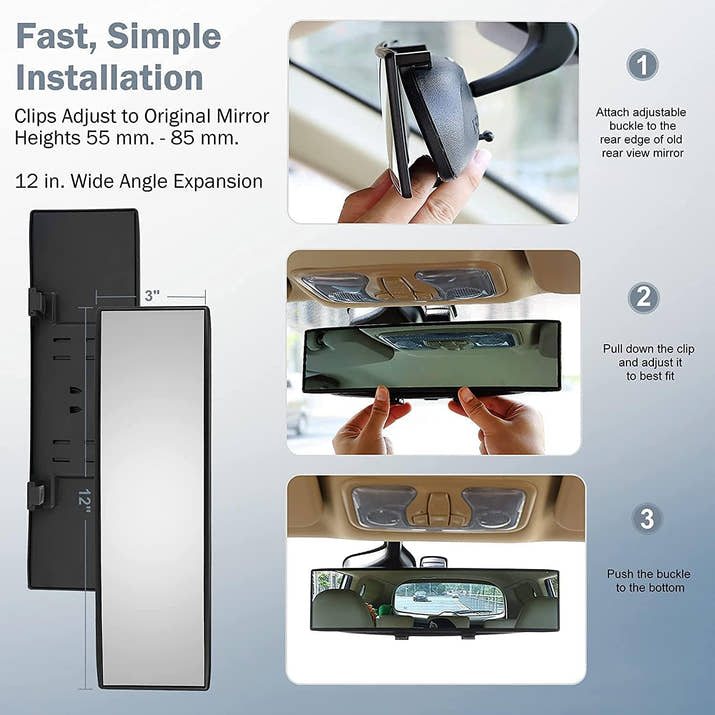 Fast, Simple Installation

Clips Adjust to Original Mirror Heights 55 mm. - 85 mm.

12 in. Wide Angle Expansion

3"

12"

1

Attach adjustable buckle to the rear edge of old rear view mirror

2

Pull down the clip and adjust it to best fit

3

Push the buckle to the bottom